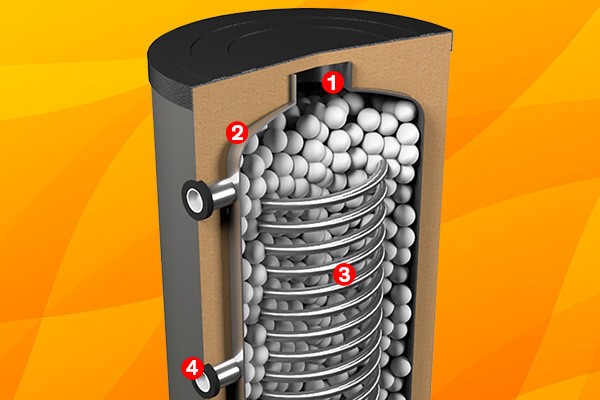 1
2
3
4